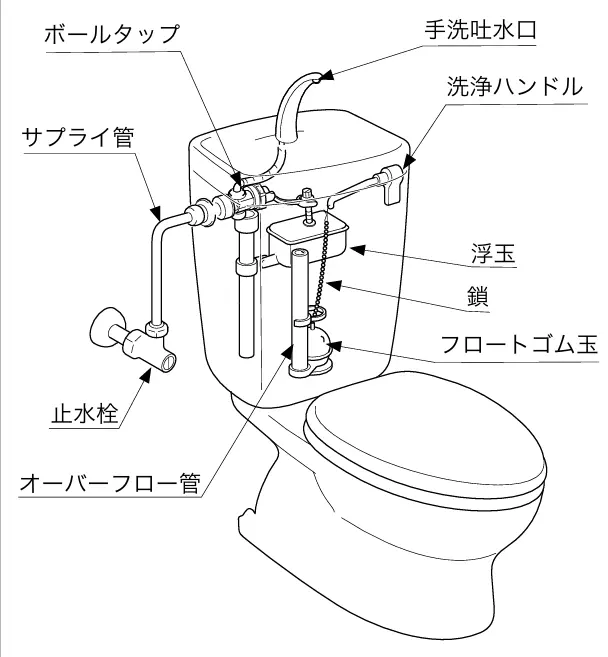 ボールタップ
手洗吐水口
洗浄ハンドル
サプライ管
浮玉
鎖
フロートゴム玉
止水栓
オーバーフロー管